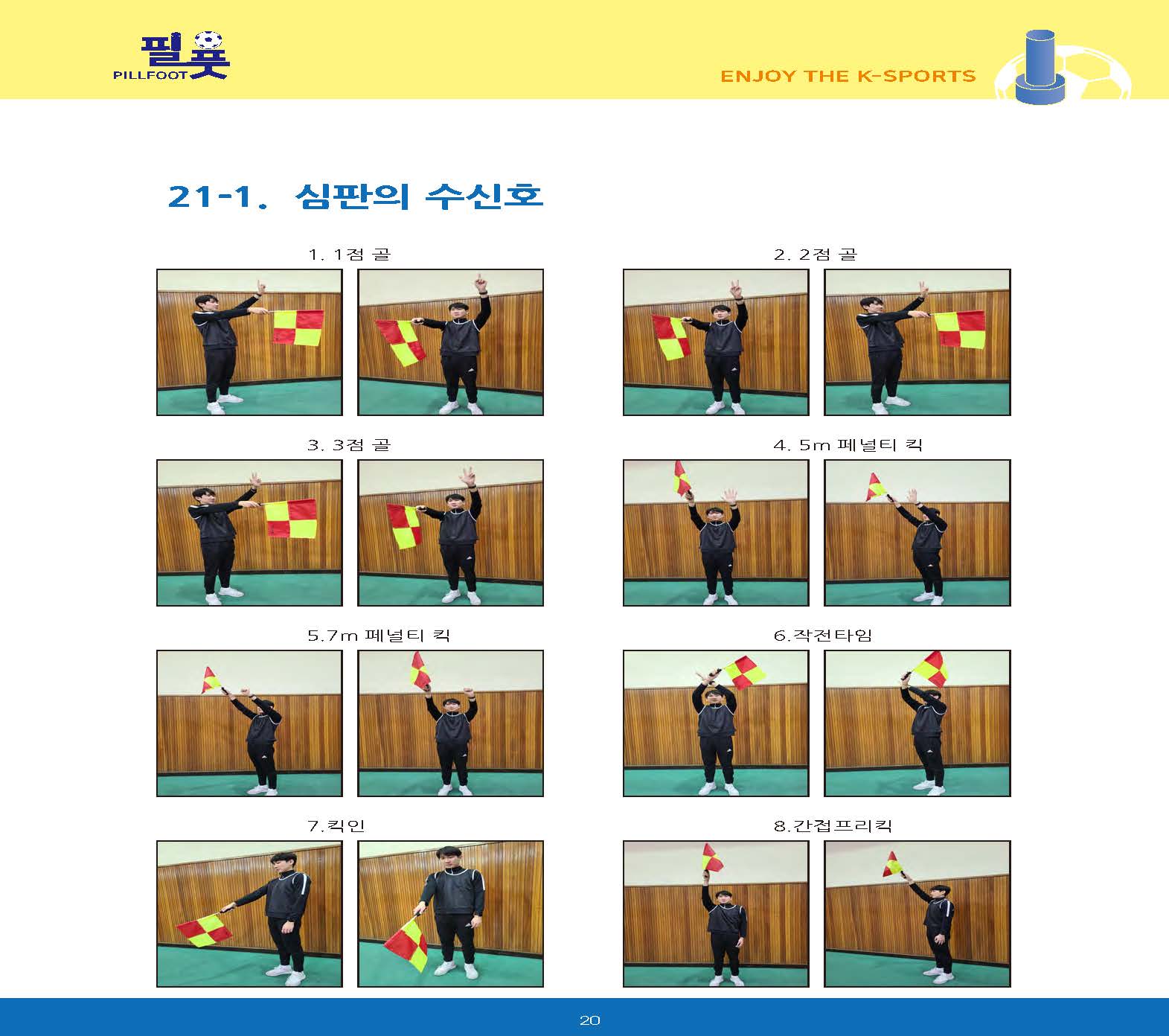 필풋
PILLFOOT

ENJOY THE K-SPORTS

21-1. 심판의 수신호

1. 1점 골

2. 2점 골

3. 3점 골

4. 5m 페널티 킥

5.7m 페널티 킥

6.작전타임

7.킥인

8.간접프리킥

20